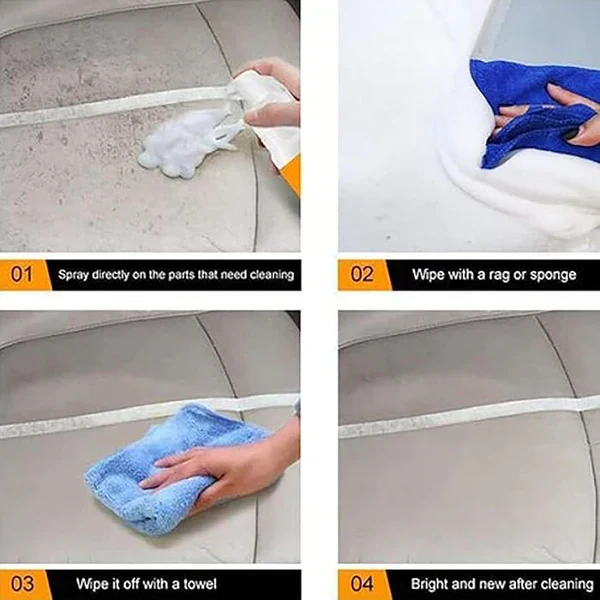 01 Spray directly on the parts that need cleaning

02 Wipe with a rag or sponge

03 Wipe it off with a towel

04 Bright and new after cleaning